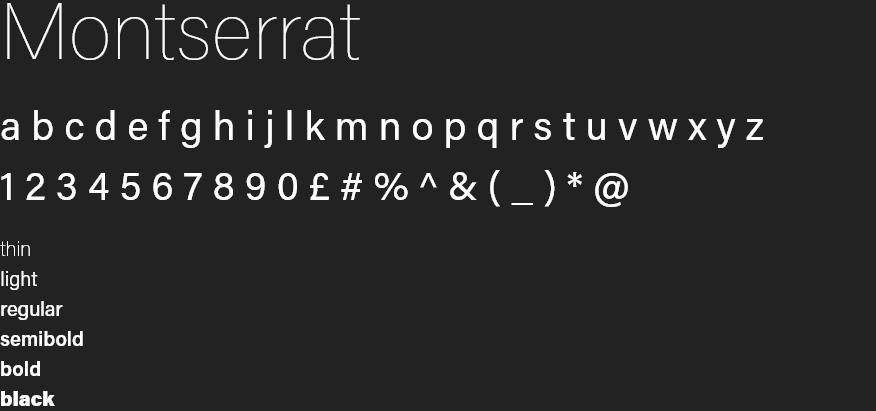 Montserrat

a b c d e f g h i j l k m n o p q r s t u v w x y z

1 2 3 4 5 6 7 8 9 0 £ # % ^ & ( _ ) * @

thin
light
regular
semibold
bold
black